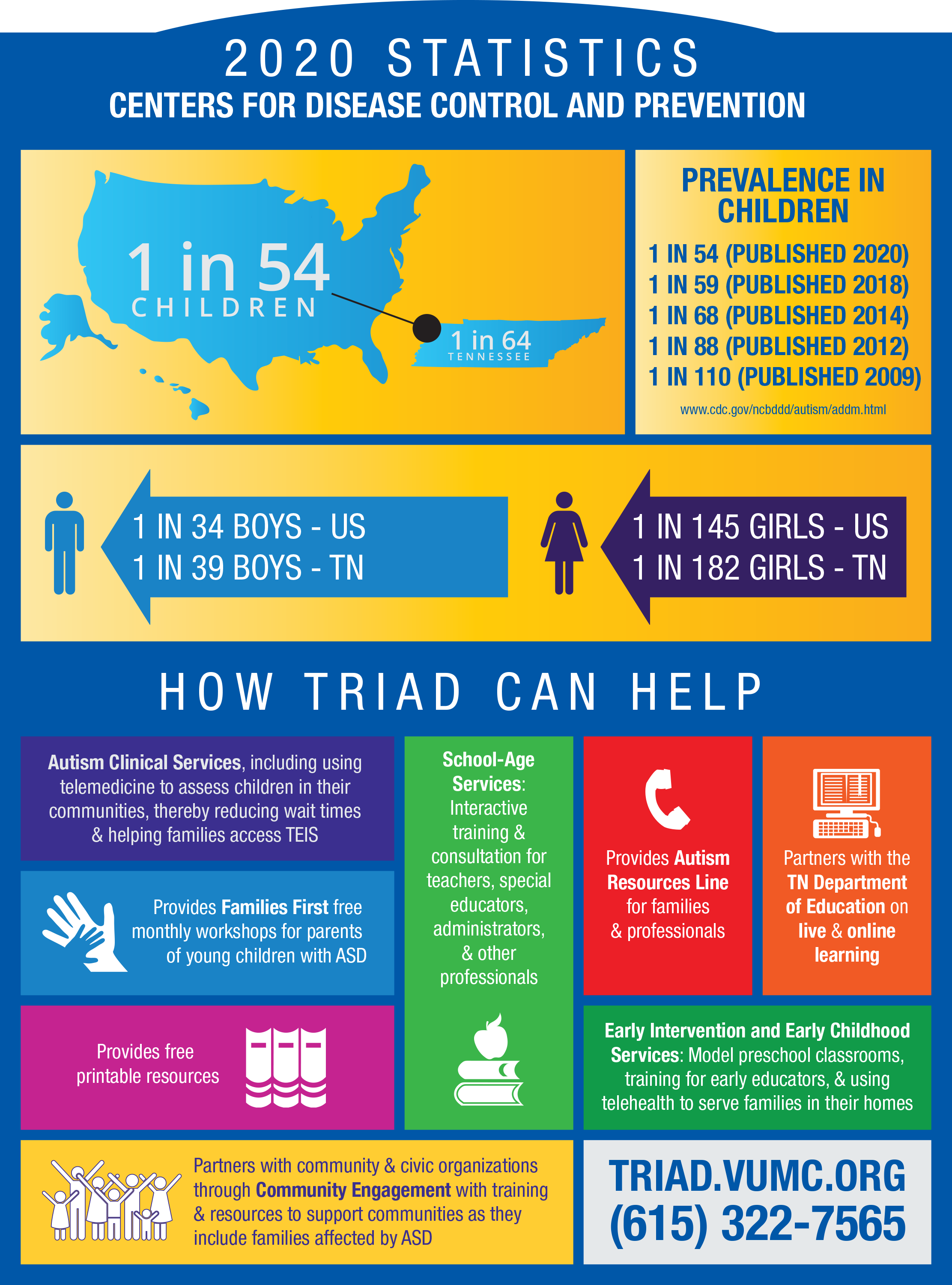 2020 STATISTICS
CENTERS FOR DISEASE CONTROL AND PREVENTION

1 in 54
CHILDREN

1 in 64
TENNESSEE

PREVALENCE IN CHILDREN
1 IN 54 (PUBLISHED 2020)
1 IN 59 (PUBLISHED 2018)
1 IN 68 (PUBLISHED 2014)
1 IN 88 (PUBLISHED 2012)
1 IN 110 (PUBLISHED 2009)
www.cdc.gov/ncbddd/autism/addm.html

1 IN 34 BOYS - US
1 IN 39 BOYS - TN

1 IN 145 GIRLS - US
1 IN 182 GIRLS - TN

HOW TRIAD CAN HELP

Autism Clinical Services, including using telemedicine to assess children in their communities, thereby reducing wait times & helping families access TEIS

Provides Families First free monthly workshops for parents of young children with ASD

Provides free printable resources

School-Age Services: Interactive training & consultation for teachers, special educators, administrators, & other professionals

Provides Autism Resources Line for families & professionals

Partners with the TN Department of Education on live & online learning

Early Intervention and Early Childhood Services: Model preschool classrooms, training for early educators, & using telehealth to serve families in their homes

Partners with community & civic organizations through Community Engagement with training & resources to support communities as they include families affected by ASD

TRIAD.VUMC.ORG
(615) 322-7565